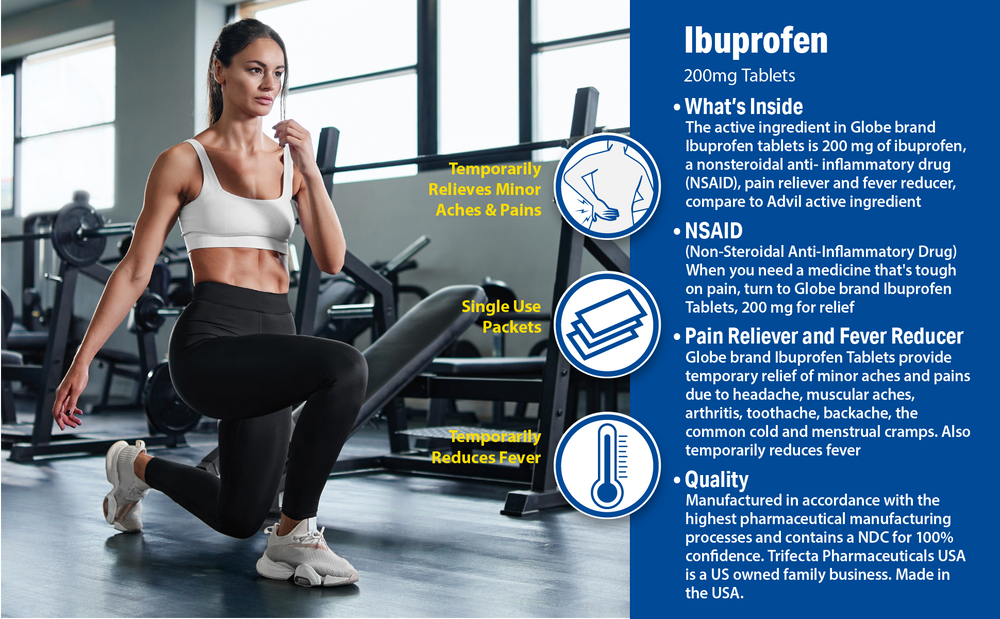 Temporarily Relieves Minor Aches & Pains

Single Use Packets

Temporarily Reduces Fever

Ibuprofen

200mg Tablets

• What's Inside
The active ingredient in Globe brand Ibuprofen tablets is 200 mg of ibuprofen, a nonsteroidal anti- inflammatory drug (NSAID), pain reliever and fever reducer, compare to Advil active ingredient

• NSAID
(Non-Steroidal Anti-Inflammatory Drug) When you need a medicine that's tough on pain, turn to Globe brand Ibuprofen Tablets, 200 mg for relief

• Pain Reliever and Fever Reducer
Globe brand Ibuprofen Tablets provide temporary relief of minor aches and pains due to headache, muscular aches, arthritis, toothache, backache, the common cold and menstrual cramps. Also temporarily reduces fever

• Quality
Manufactured in accordance with the highest pharmaceutical manufacturing processes and contains a NDC for 100% confidence. Trifecta Pharmaceuticals USA is a US owned family business. Made in the USA.